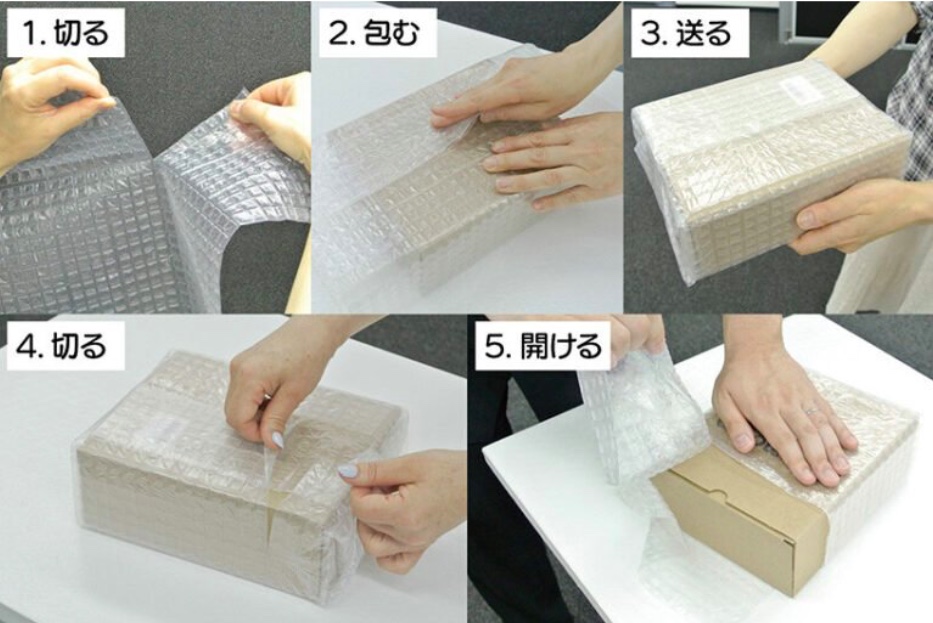 1. 切る

2. 包む

3. 送る

4. 切る

5. 開ける